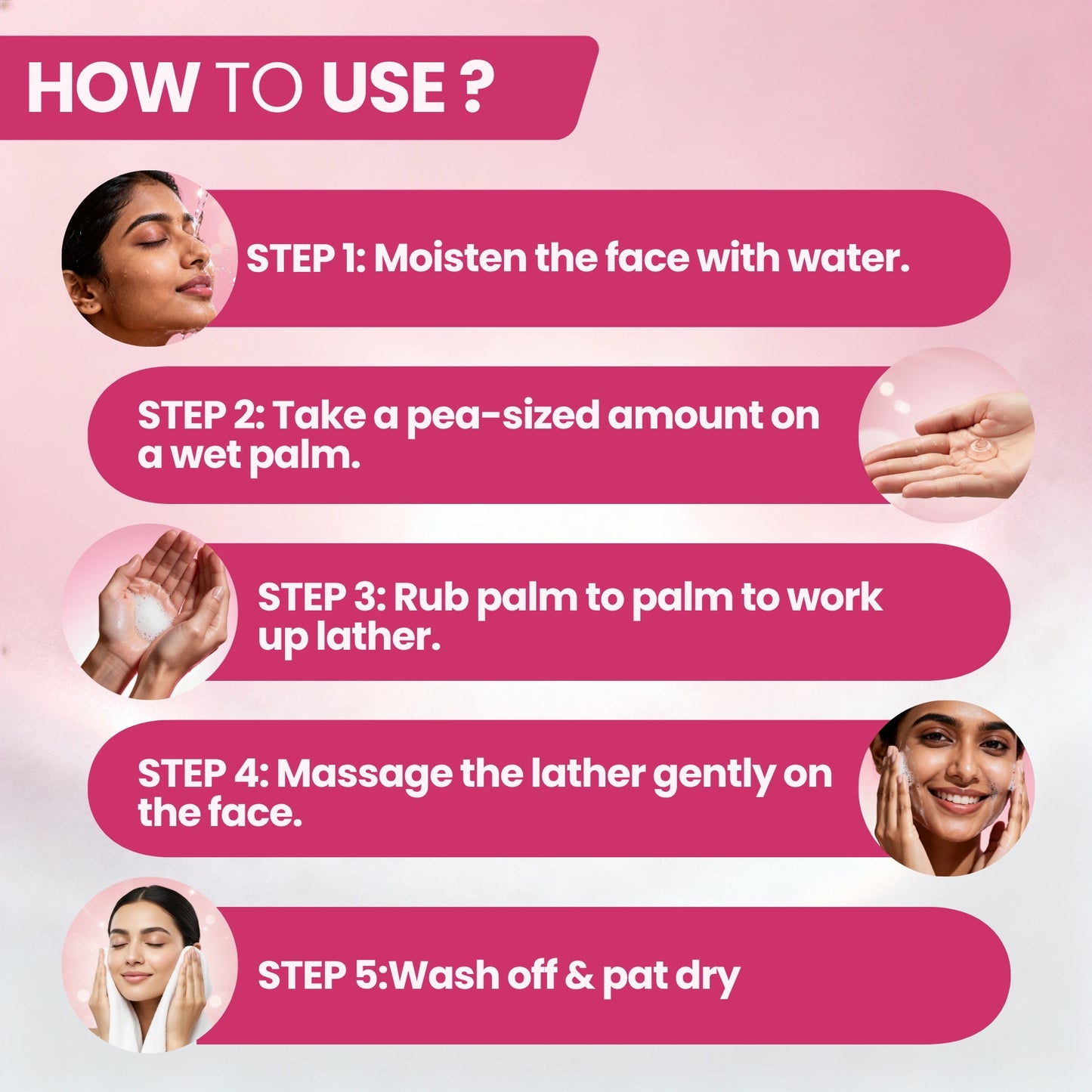 HOW TO USE ?

STEP 1: Moisten the face with water.

STEP 2: Take a pea-sized amount on a wet palm.

STEP 3: Rub palm to palm to work up lather.

STEP 4: Massage the lather gently on the face.

STEP 5:Wash off & pat dry