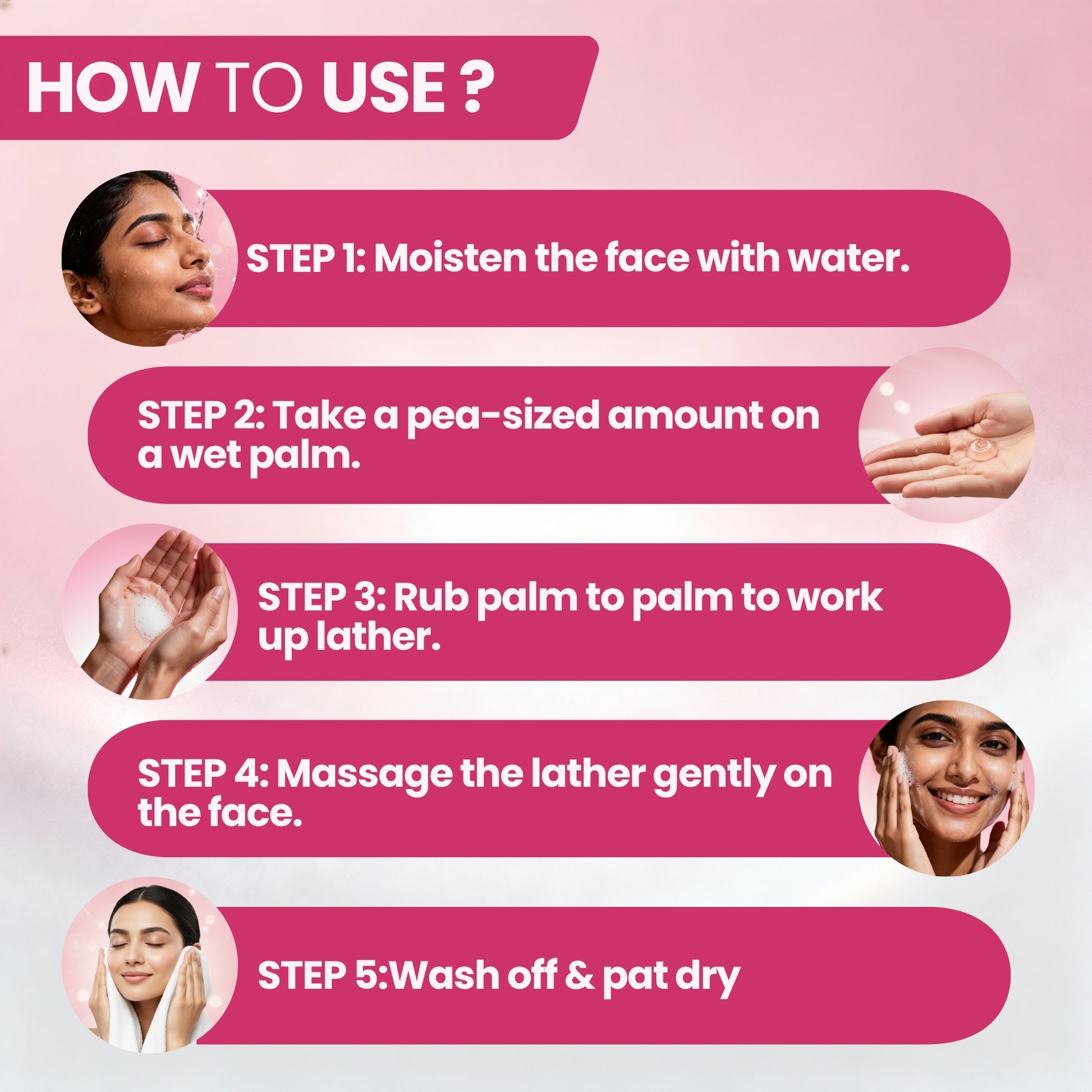 HOW TO USE ?

STEP 1: Moisten the face with water.

STEP 2: Take a pea-sized amount on a wet palm.

STEP 3: Rub palm to palm to work up lather.

STEP 4: Massage the lather gently on the face.

STEP 5:Wash off & pat dry